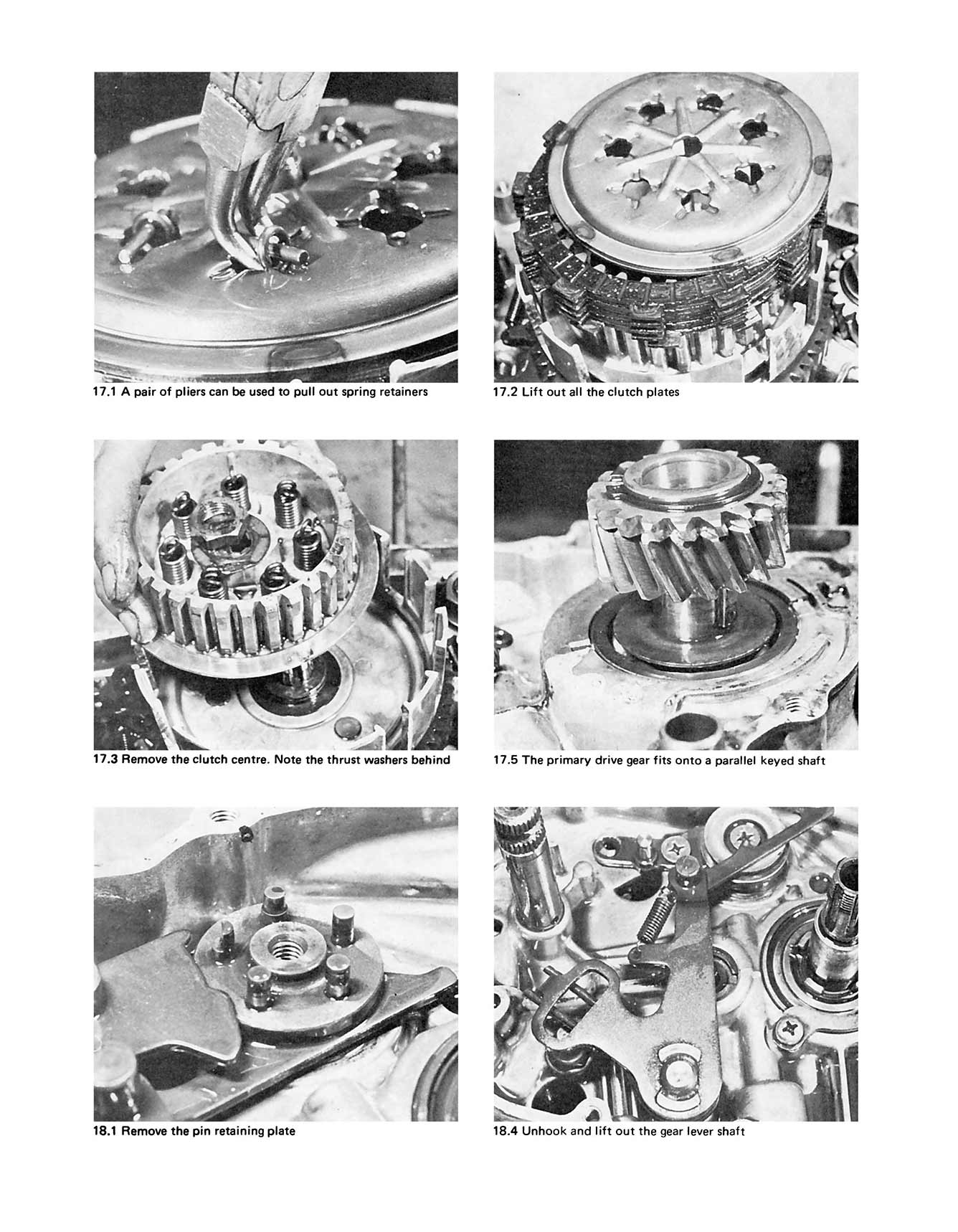 17.1 A pair of pliers can be used to pull out spring retainers

17.2 Lift out all the clutch plates

17.3 Remove the clutch centre. Note the thrust washers behind

17.5 The primary drive gear fits onto a parallel keyed shaft

18.1 Remove the pin retaining plate

18.4 Unhook and lift out the gear lever shaft