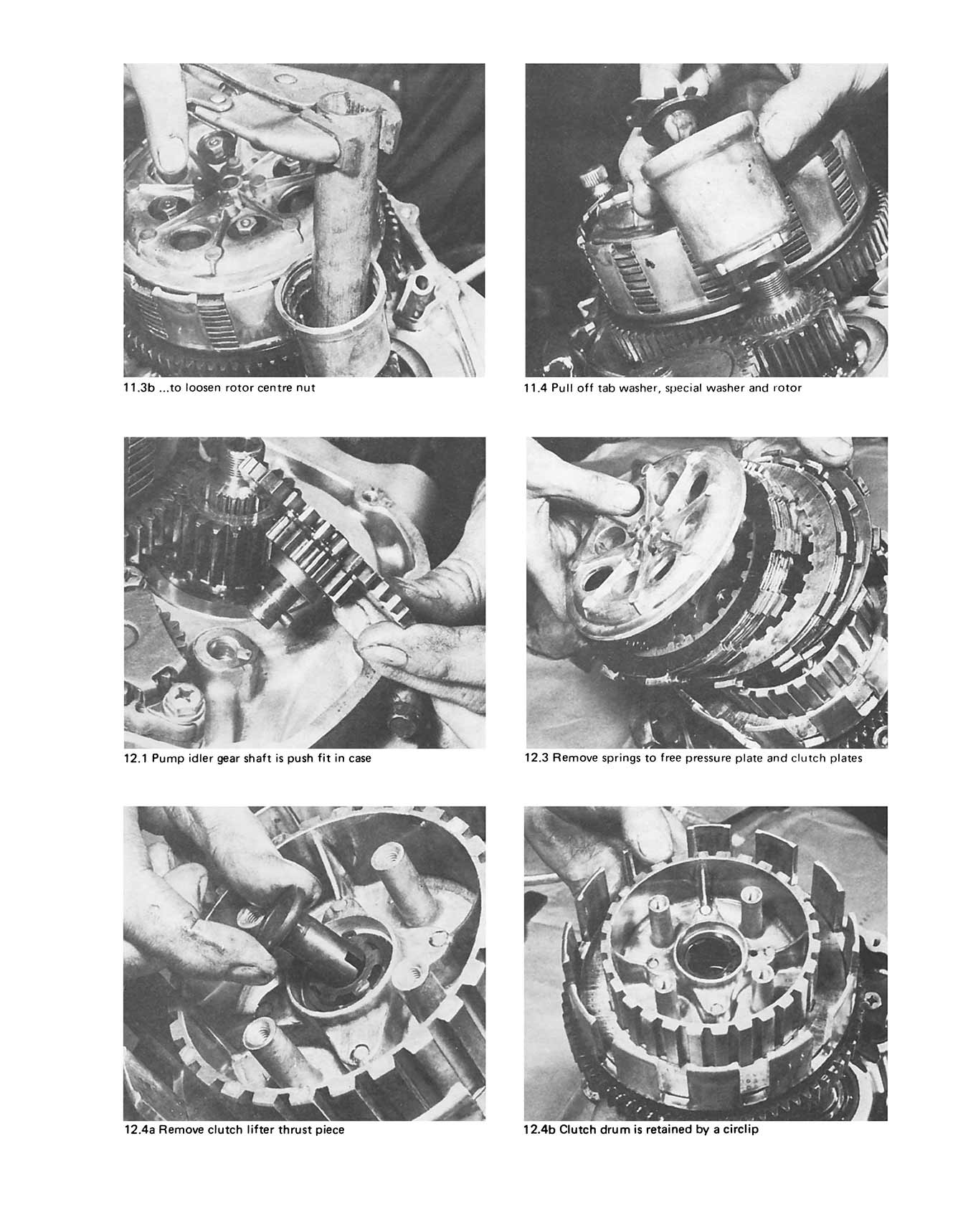 11.3b ...to loosen rotor centre nut

11.4 Pull off tab washer, special washer and rotor

12.1 Pump idler gear shaft is push fit in case

12.3 Remove springs to free pressure plate and clutch plates

12.4a Remove clutch lifter thrust piece

12.4b Clutch drum is retained by a circlip