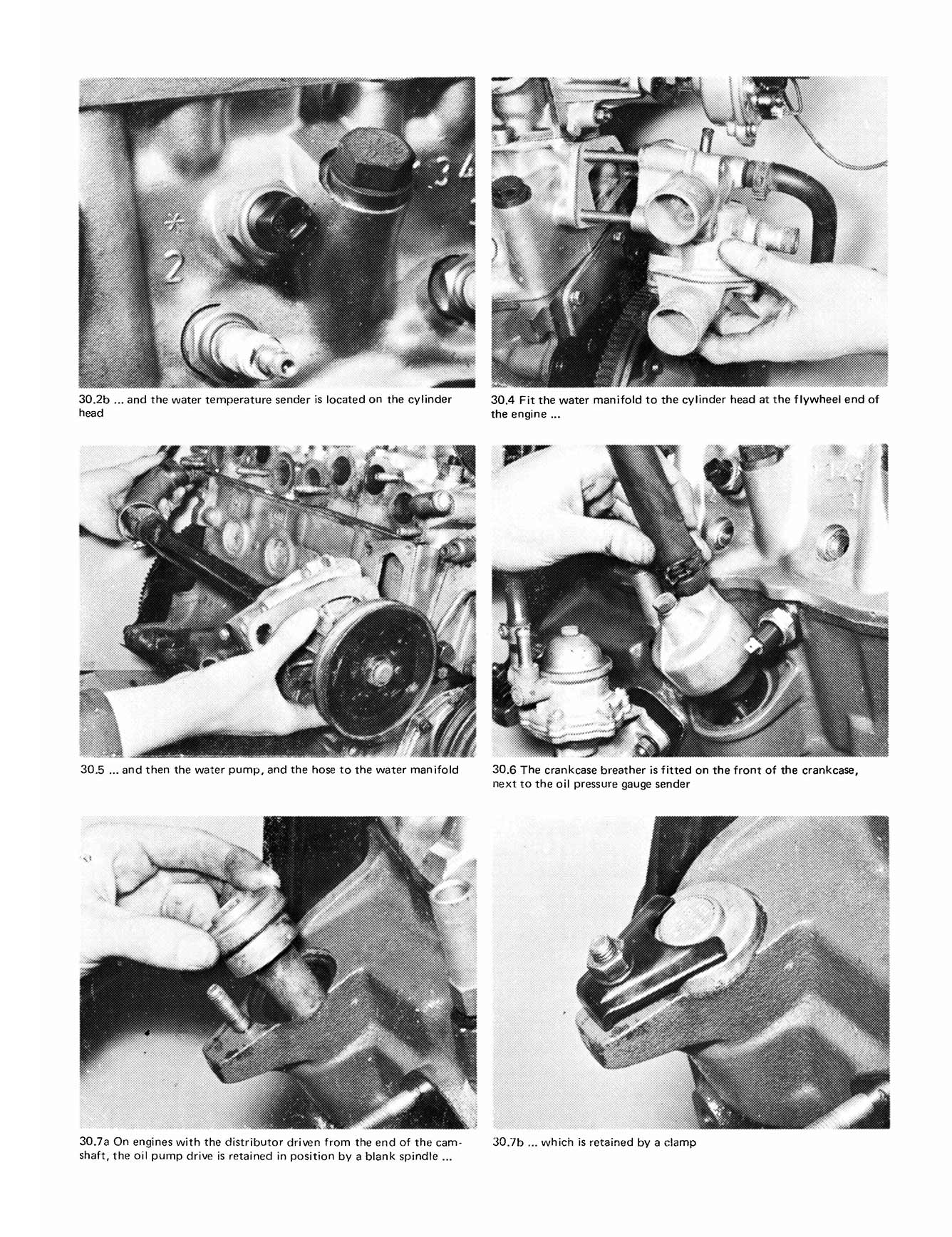 30.2b ... and the water temperature sender is located on the cylinder head

30.4 Fit the water manifold to the cylinder head at the flywheel end of the engine ...

30.5 ... and then the water pump, and the hose to the water manifold

30.6 The crankcase breather is fitted on the front of the crankcase, next to the oil pressure gauge sender

30.7a On engines with the distributor driven from the end of the camshaft, the oil pump drive is retained in position by a blank spindle ...

30.7b ... which is retained by a clamp