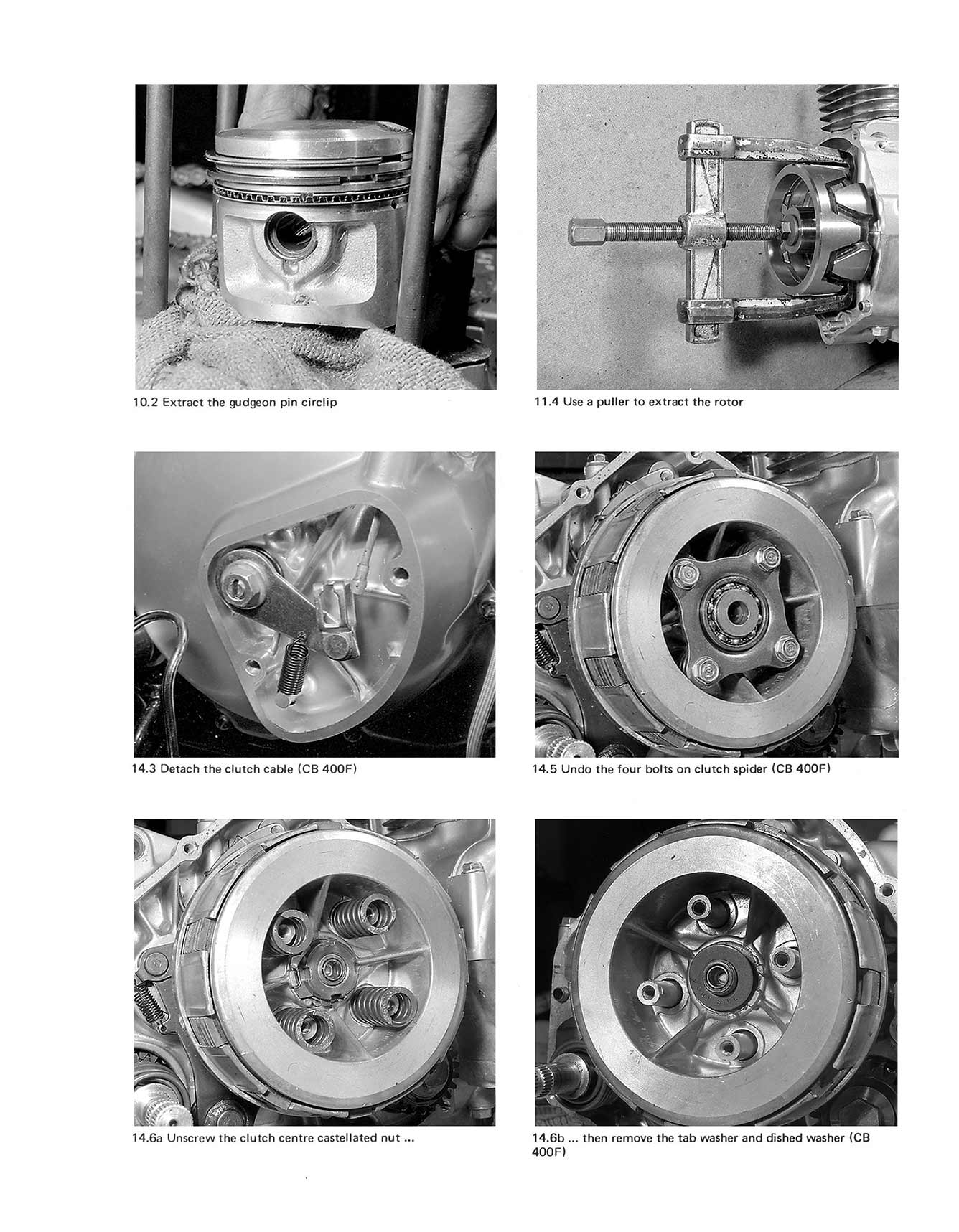 10.2 Extract the gudgeon pin circlip

11.4 Use a puller to extract the rotor

14.3 Detach the clutch cable (CB 400F)

14.5 Undo the four bolts on clutch spider (CB 400F)

14.6a Unscrew the clutch centre castellated nut ...

14.6b ... then remove the tab washer and dished washer (CB 400F)