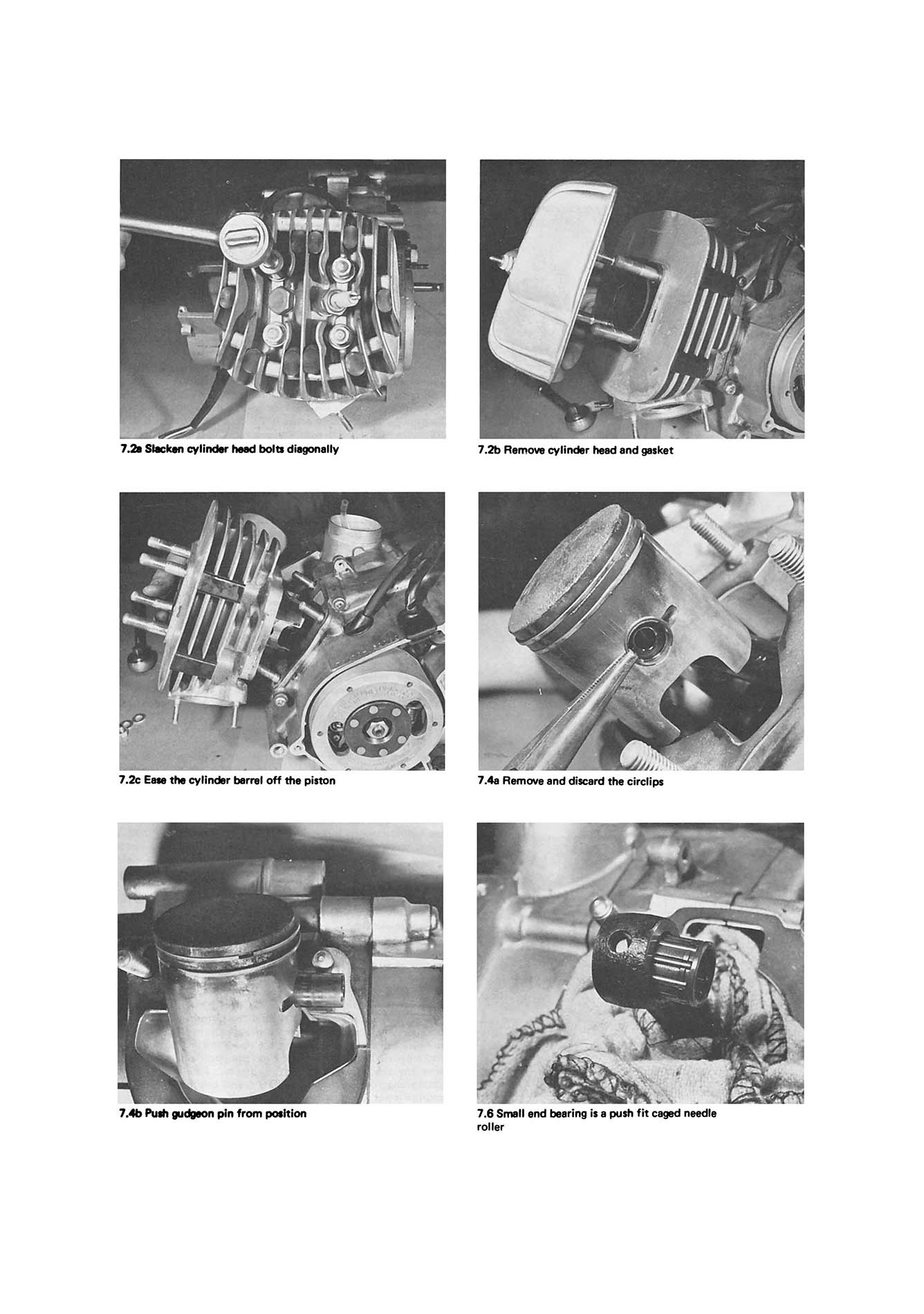 7.2a Slacken cylinder head bolts diagonally

7.2b Remove cylinder head and gasket

7.2c Ease the cylinder barrel off the piston

7.4a Remove and discard the circlips

7.4b Push gudgeon pin from position

7.6 Small end bearing is a push fit caged needle roller