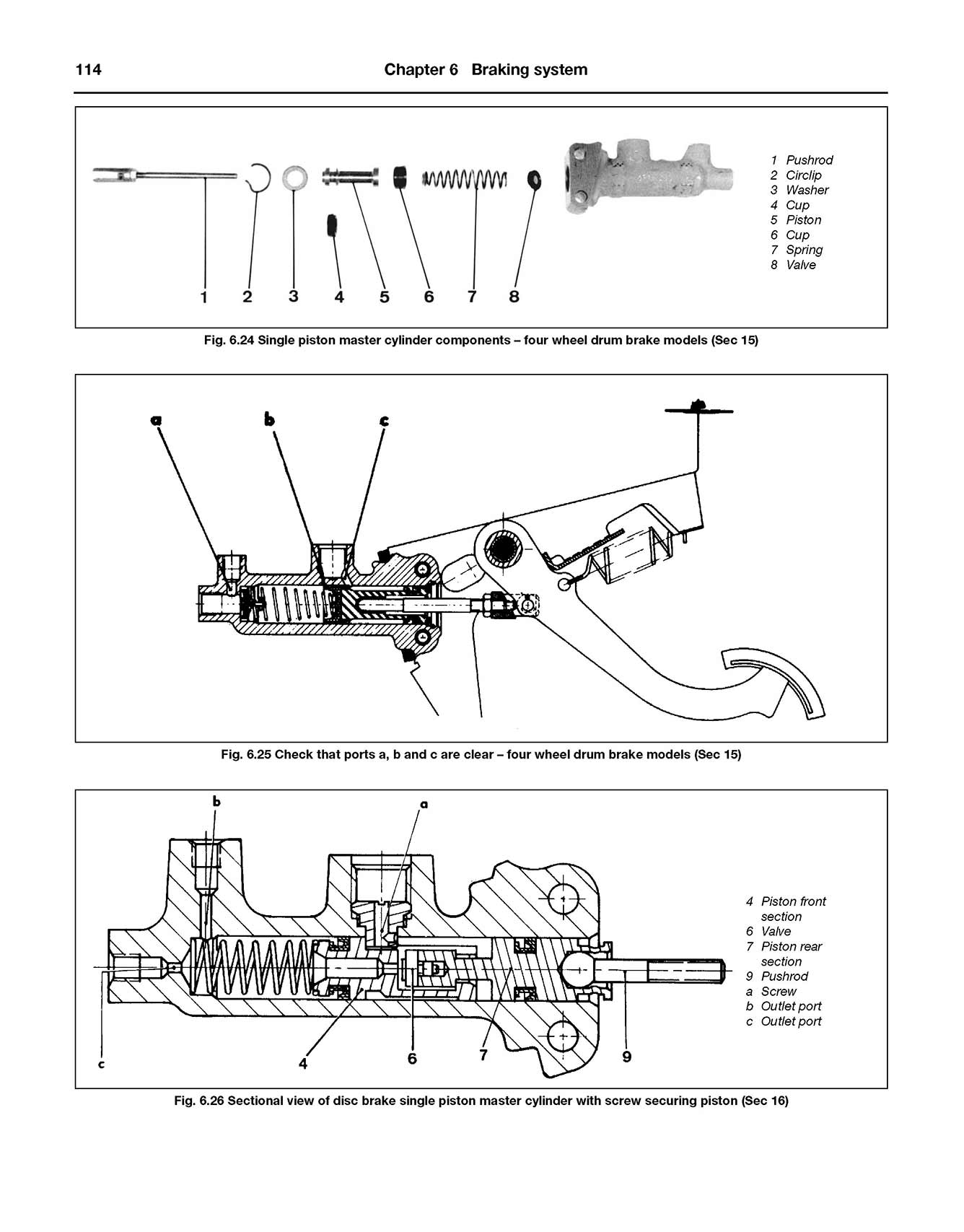 114 Chapter 6 Braking system

1 2 3 4 5 6 7 8

1 Pushrod
2 Circlip
3 Washer
4 Cup
5 Piston
6 Cup
7 Spring
8 Valve

Fig. 6.24 Single piston master cylinder components – four wheel drum brake models (Sec 15)

a b c

Fig. 6.25 Check that ports a, b and c are clear – four wheel drum brake models (Sec 15)

b a

c 4 6 7 9

4 Piston front section
6 Valve
7 Piston rear section
9 Pushrod
a Screw
b Outlet port
c Outlet port

Fig. 6.26 Sectional view of disc brake single piston master cylinder with screw securing piston (Sec 16)