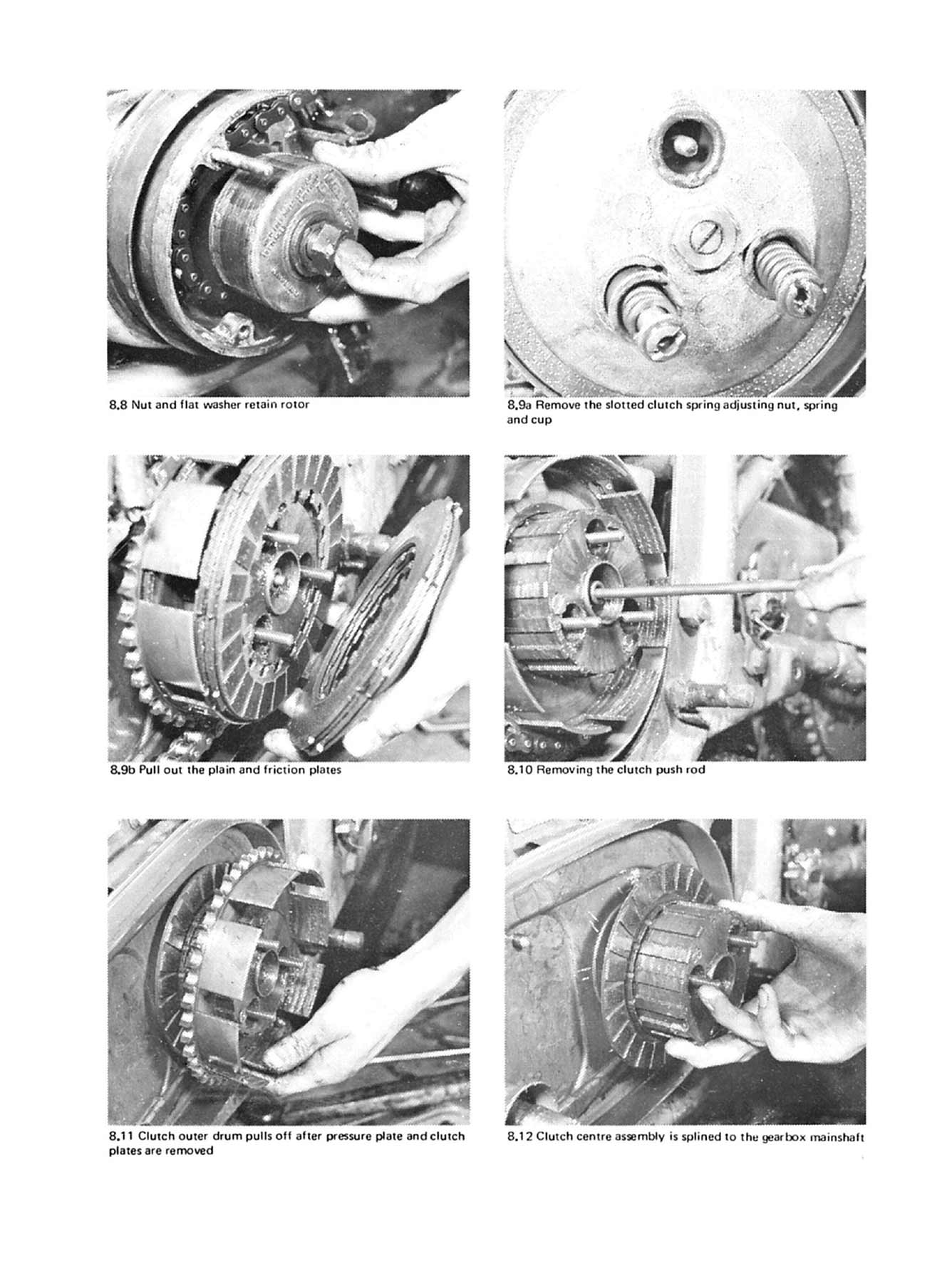 8.8 Nut and flat washer retain rotor

8.9a Remove the slotted clutch spring adjusting nut, spring and cup

8.9b Pull out the plain and friction plates

8.10 Removing the clutch push rod

8.11 Clutch outer drum pulls off after pressure plate and clutch plates are removed

8.12 Clutch centre assembly is splined to the gearbox mainshaft