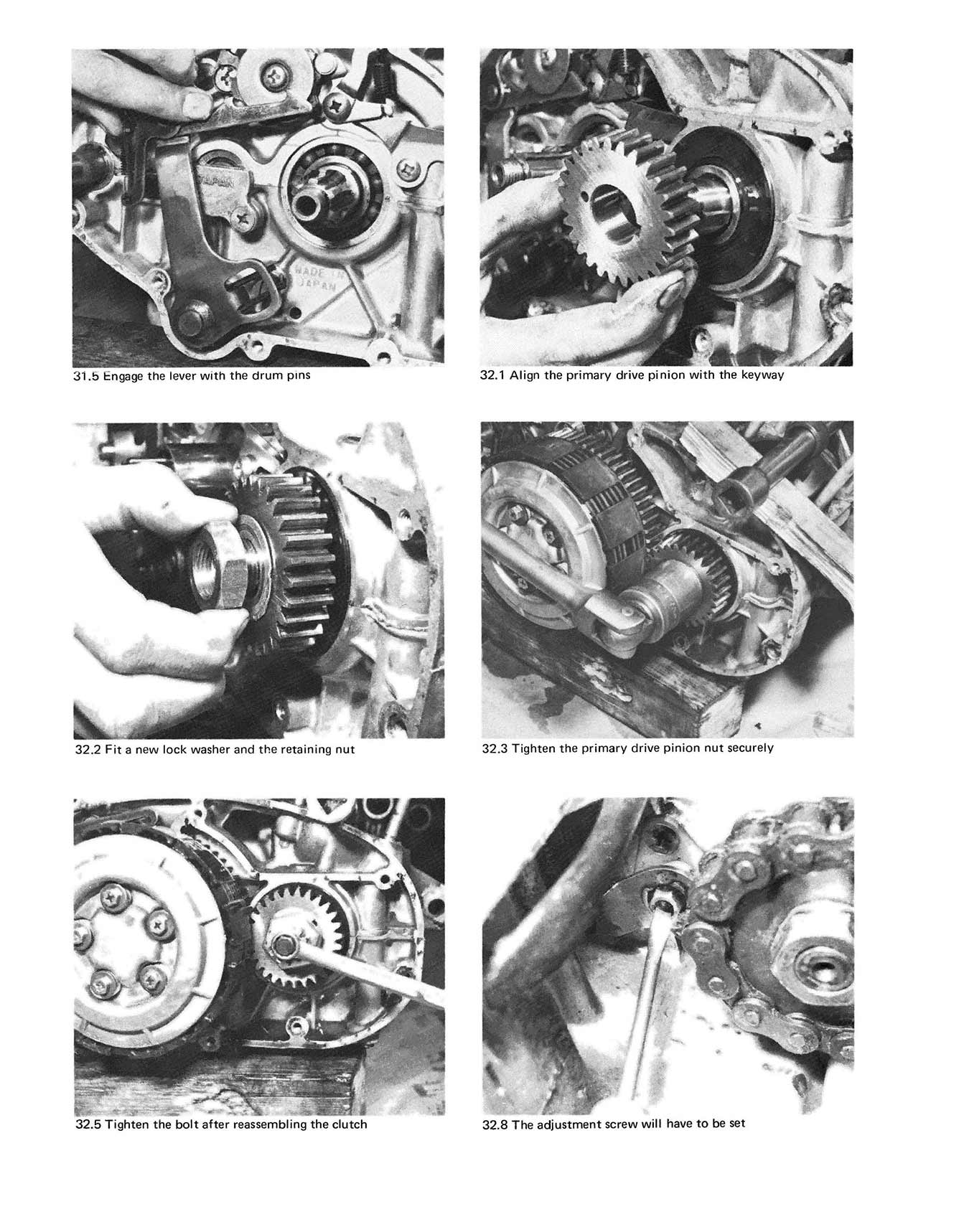 JAPAN

MADE IN JAPAN

31.5 Engage the lever with the drum pins

32.1 Align the primary drive pinion with the keyway

32.2 Fit a new lock washer and the retaining nut

32.3 Tighten the primary drive pinion nut securely

32.5 Tighten the bolt after reassembling the clutch

32.8 The adjustment screw will have to be set