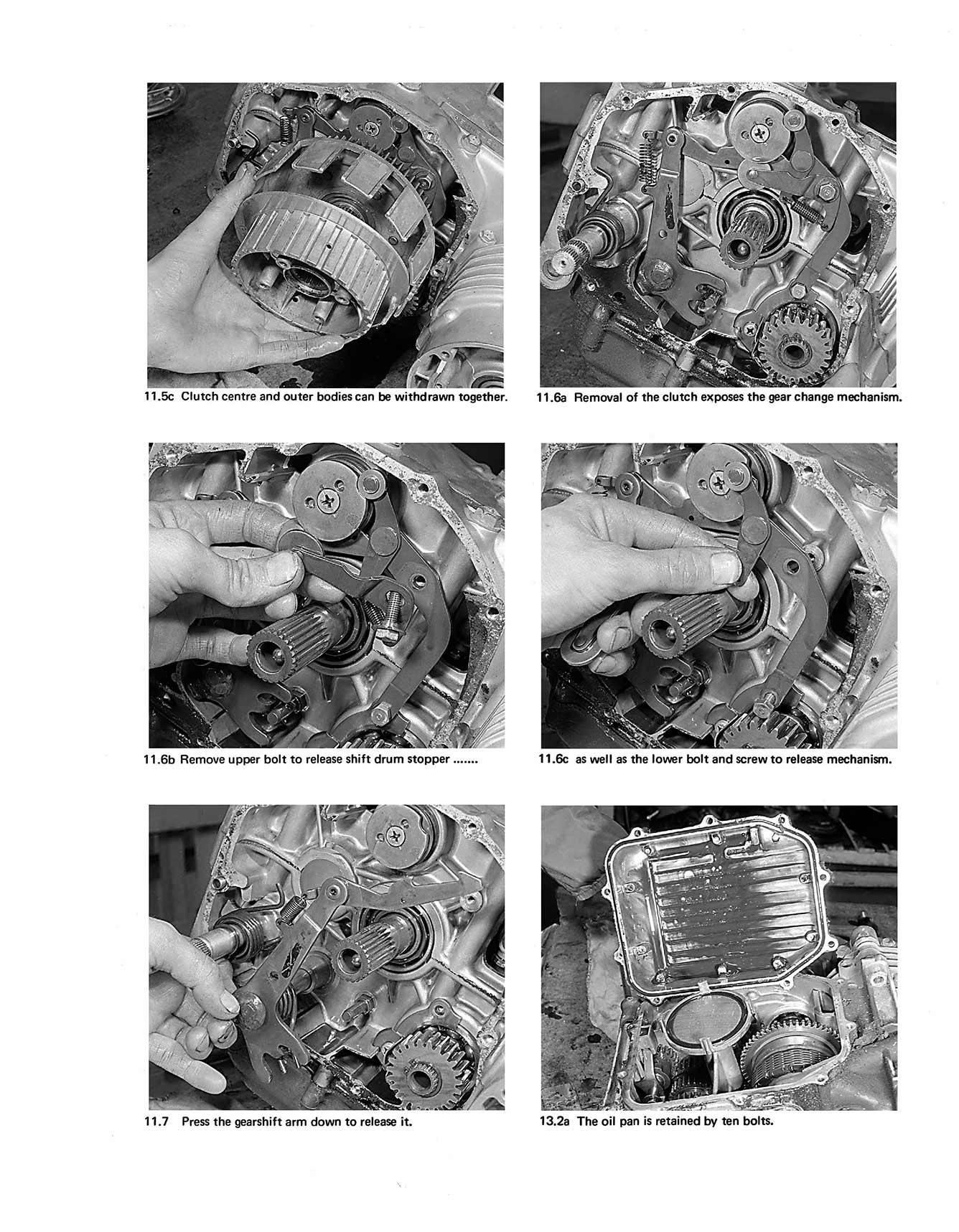 11.5c Clutch centre and outer bodies can be withdrawn together.

11.6a Removal of the clutch exposes the gear change mechanism.

11.6b Remove upper bolt to release shift drum stopper .......

11.6c as well as the lower bolt and screw to release mechanism.

11.7 Press the gearshift arm down to release it.

13.2a The oil pan is retained by ten bolts.