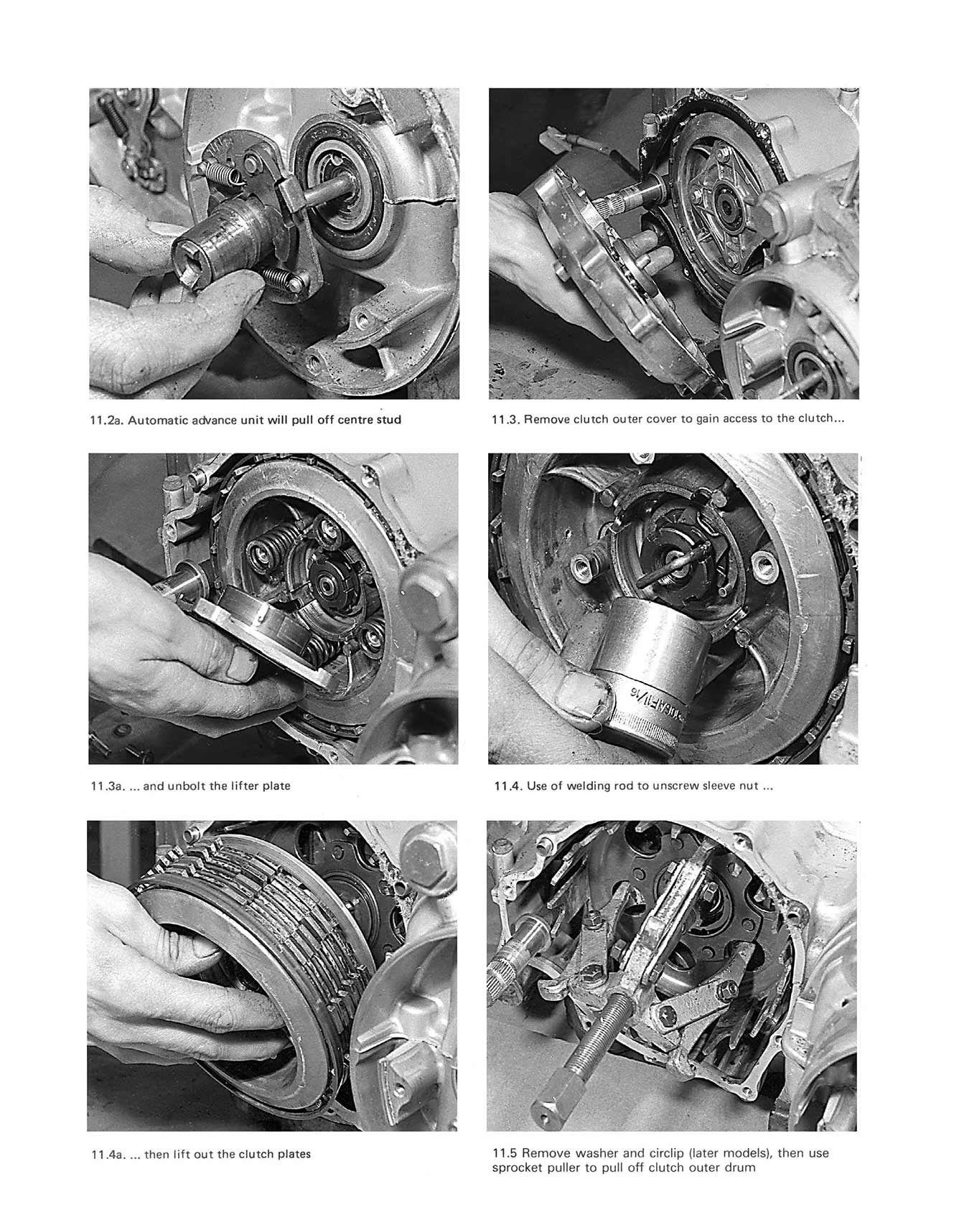 11.2a. Automatic advance unit will pull off centre stud

11.3. Remove clutch outer cover to gain access to the clutch...

11.3a. ... and unbolt the lifter plate

11.4. Use of welding rod to unscrew sleeve nut ...

11.4a. ... then lift out the clutch plates

11.5 Remove washer and circlip (later models), then use sprocket puller to pull off clutch outer drum