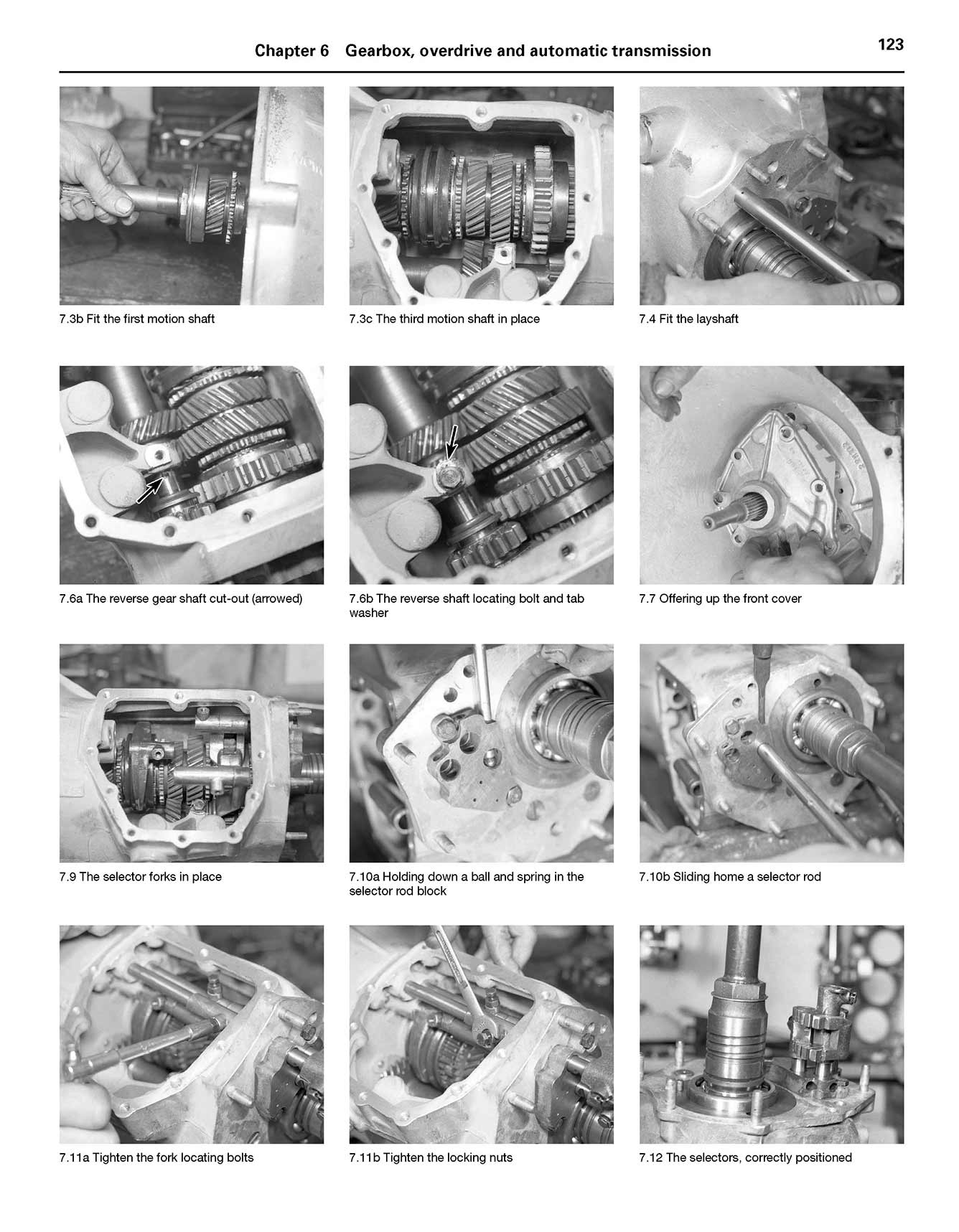 Chapter 6 Gearbox, overdrive and automatic transmission 123

7.3b Fit the first motion shaft

7.3c The third motion shaft in place

7.4 Fit the layshaft

7.6a The reverse gear shaft cut-out (arrowed)

7.6b The reverse shaft locating bolt and tab washer

7.7 Offering up the front cover

7.9 The selector forks in place

7.10a Holding down a ball and spring in the selector rod block

7.10b Sliding home a selector rod

7.11a Tighten the fork locating bolts

7.11b Tighten the locking nuts

7.12 The selectors, correctly positioned