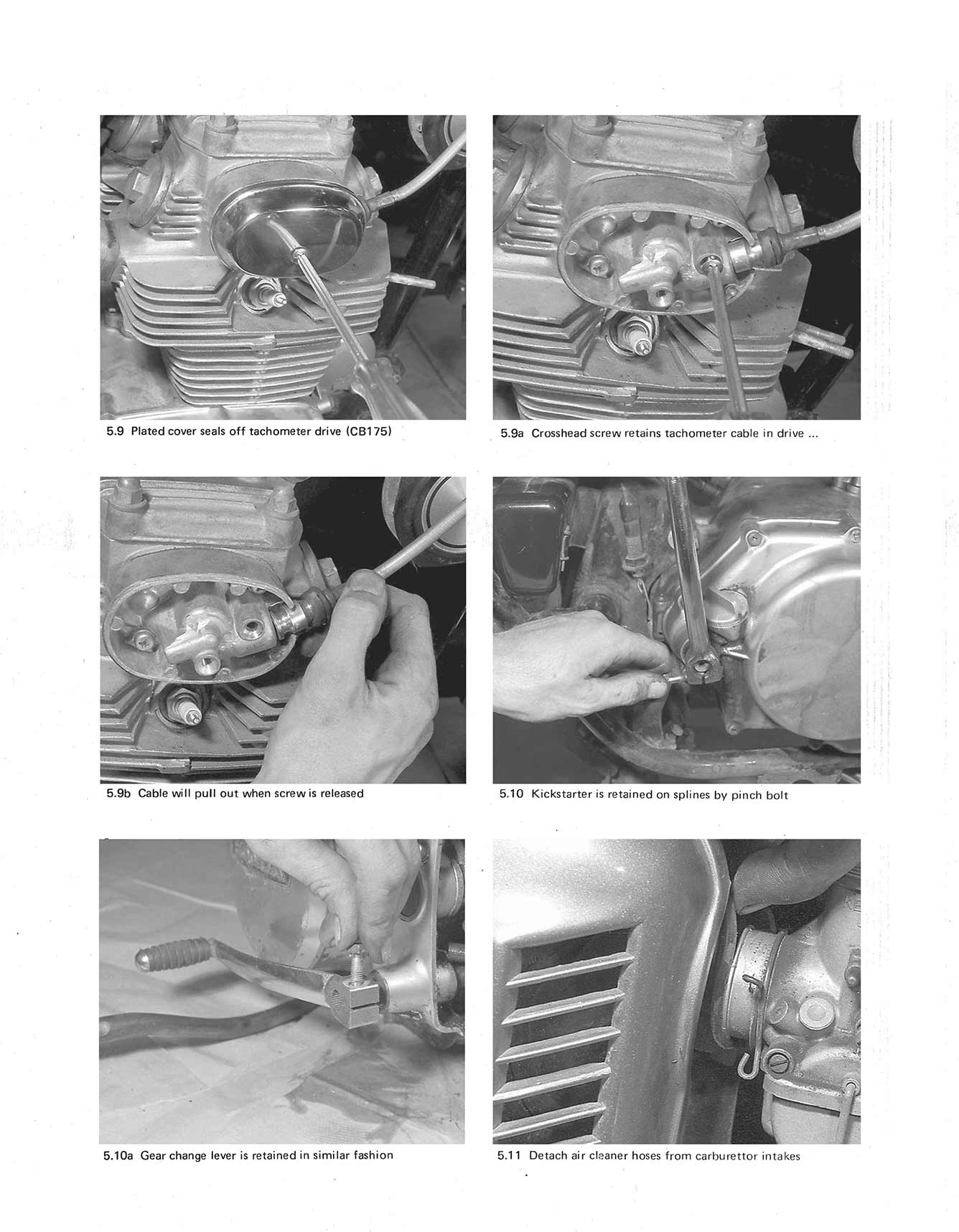 5.9 Plated cover seals off tachometer drive (CB175)

5.9a Crosshead screw retains tachometer cable in drive ...

5.9b Cable will pull out when screw is released

5.10 Kickstarter is retained on splines by pinch bolt

5.10a Gear change lever is retained in similar fashion

5.11 Detach air cleaner hoses from carburettor intakes