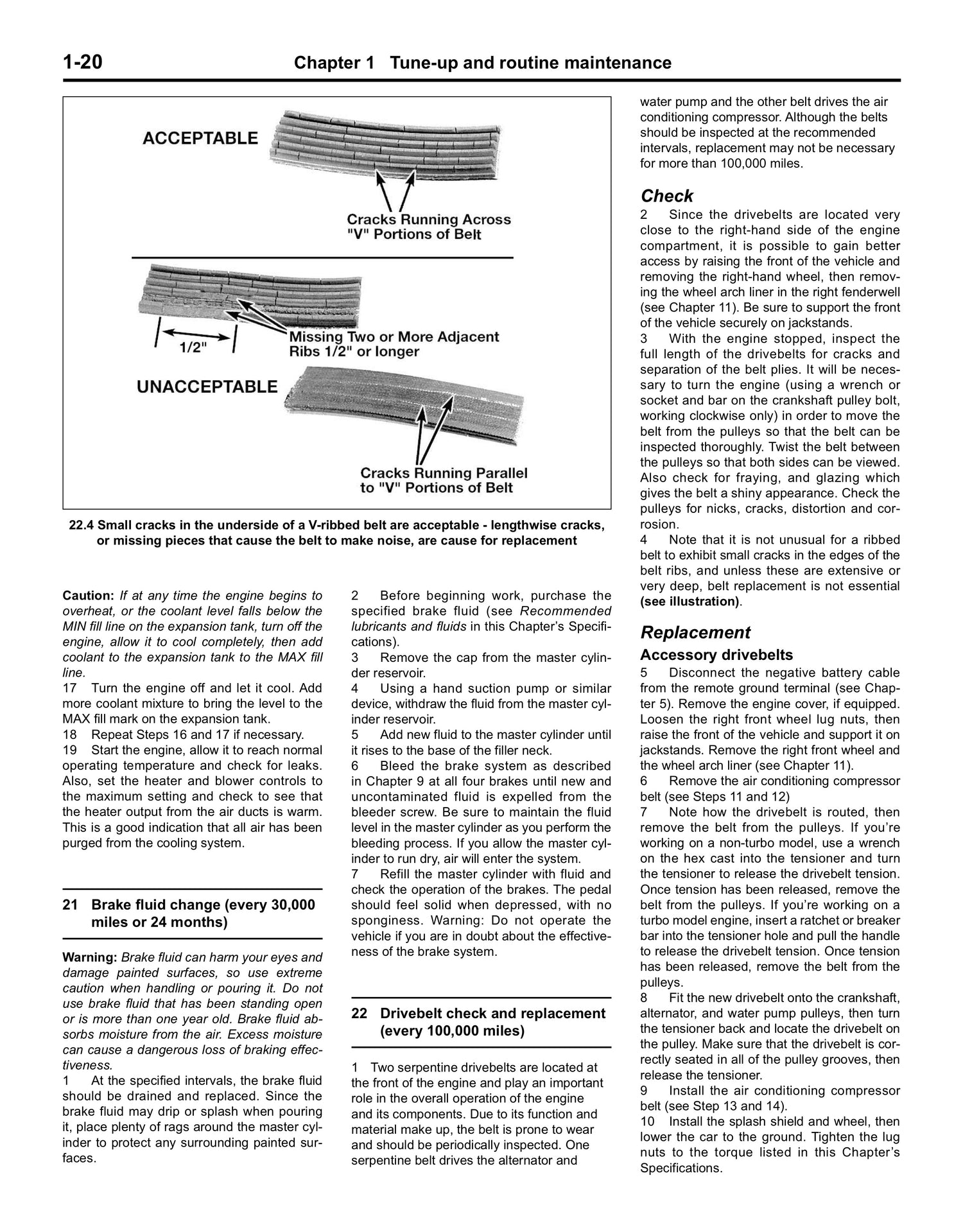 1-20 Chapter 1 Tune-up and routine maintenance

ACCEPTABLE

Cracks Running Across "V" Portions of Belt

1/2"

Missing Two or More Adjacent Ribs 1/2" or longer

UNACCEPTABLE

Cracks Running Parallel to "V" Portions of Belt

22.4 Small cracks in the underside of a V-ribbed belt are acceptable - lengthwise cracks, or missing pieces that cause the belt to make noise, are cause for replacement

Caution: If at any time the engine begins to overheat, or the coolant level falls below the MIN fill line on the expansion tank, turn off the engine, allow it to cool completely, then add coolant to the expansion tank to the MAX fill line.

17 Turn the engine off and let it cool. Add more coolant mixture to bring the level to the MAX fill mark on the expansion tank.

18 Repeat Steps 16 and 17 if necessary.

19 Start the engine, allow it to reach normal operating temperature and check for leaks. Also, set the heater and blower controls to the maximum setting and check to see that the heater output from the air ducts is warm. This is a good indication that all air has been purged from the cooling system.

21 Brake fluid change (every 30,000 miles or 24 months)

Warning: Brake fluid can harm your eyes and damage painted surfaces, so use extreme caution when handling or pouring it. Do not use brake fluid that has been standing open or is more than one year old. Brake fluid absorbs moisture from the air. Excess moisture can cause a dangerous loss of braking effectiveness.

1 At the specified intervals, the brake fluid should be drained and replaced. Since the brake fluid may drip or splash when pouring it, place plenty of rags around the master cylinder to protect any surrounding painted surfaces.

2 Before beginning work, purchase the specified brake fluid (see Recommended lubricants and fluids in this Chapter's Specifications).

3 Remove the cap from the master cylinder reservoir.

4 Using a hand suction pump or similar device, withdraw the fluid from the master cylinder reservoir.

5 Add new fluid to the master cylinder until it rises to the base of the filler neck.

6 Bleed the brake system as described in Chapter 9 at all four brakes until new and uncontaminated fluid is expelled from the bleeder screw. Be sure to maintain the fluid level in the master cylinder as you perform the bleeding process. If you allow the master cylinder to run dry, air will enter the system.

7 Refill the master cylinder with fluid and check the operation of the brakes. The pedal should feel solid when depressed, with no sponginess. Warning: Do not operate the vehicle if you are in doubt about the effectiveness of the brake system.

22 Drivebelt check and replacement (every 100,000 miles)

1 Two serpentine drivebelts are located at the front of the engine and play an important role in the overall operation of the engine and its components. Due to its function and material make up, the belt is prone to wear and should be periodically inspected. One serpentine belt drives the alternator and water pump and the other belt drives the air conditioning compressor. Although the belts should be inspected at the recommended intervals, replacement may not be necessary for more than 100,000 miles.

Check

2 Since the drivebelts are located very close to the right-hand side of the engine compartment, it is possible to gain better access by raising the front of the vehicle and removing the right-hand wheel, then removing the wheel arch liner in the right fenderwell (see Chapter 11). Be sure to support the front of the vehicle securely on jackstands.

3 With the engine stopped, inspect the full length of the drivebelts for cracks and separation of the belt plies. It will be necessary to turn the engine (using a wrench or socket and bar on the crankshaft pulley bolt, working clockwise only) in order to move the belt from the pulleys so that the belt can be inspected thoroughly. Twist the belt between the pulleys so that both sides can be viewed. Also check for fraying, and glazing which gives the belt a shiny appearance. Check the pulleys for nicks, cracks, distortion and corrosion.

4 Note that it is not unusual for a ribbed belt to exhibit small cracks in the edges of the belt ribs, and unless these are extensive or very deep, belt replacement is not essential (see illustration).

Replacement

Accessory drivebelts

5 Disconnect the negative battery cable from the remote ground terminal (see Chapter 5). Remove the engine cover, if equipped. Loosen the right front wheel lug nuts, then raise the front of the vehicle and support it on jackstands. Remove the right front wheel and the wheel arch liner (see Chapter 11).

6 Remove the air conditioning compressor belt (see Steps 11 and 12)

7 Note how the drivebelt is routed, then remove the belt from the pulleys. If you're working on a non-turbo model, use a wrench on the hex cast into the tensioner and turn the tensioner to release the drivebelt tension. Once tension has been released, remove the belt from the pulleys. If you're working on a turbo model engine, insert a ratchet or breaker bar into the tensioner hole and pull the handle to release the drivebelt tension. Once tension has been released, remove the belt from the pulleys.

8 Fit the new drivebelt onto the crankshaft, alternator, and water pump pulleys, then turn the tensioner back and locate the drivebelt on the pulley. Make sure that the drivebelt is correctly seated in all of the pulley grooves, then release the tensioner.

9 Install the air conditioning compressor belt (see Step 13 and 14).

10 Install the splash shield and wheel, then lower the car to the ground. Tighten the lug nuts to the torque listed in this Chapter's Specifications.