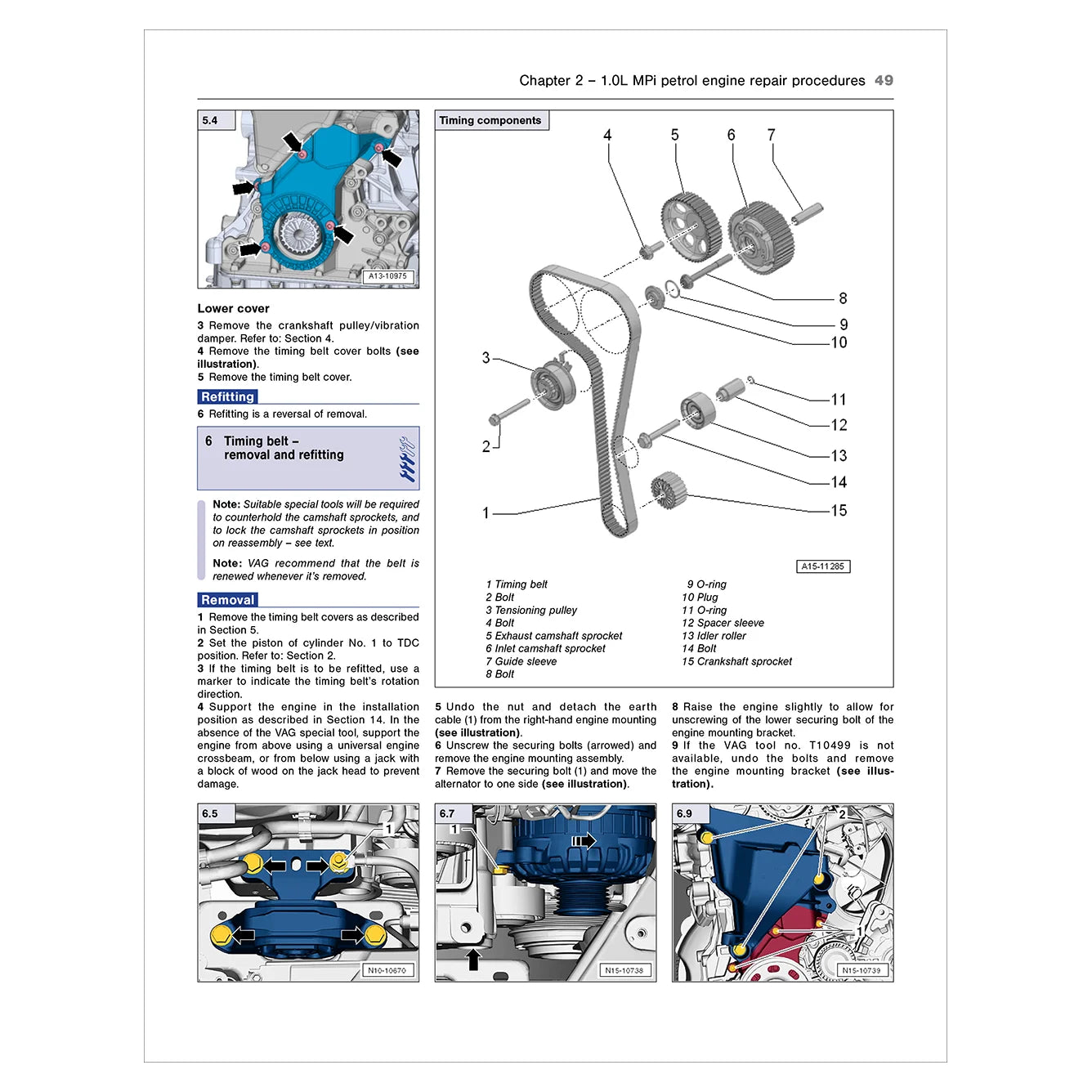 Chapter 2 – 1.0L MPi petrol engine repair procedures 49

5.4

A13-10975

Lower cover

3 Remove the crankshaft pulley/vibration damper. Refer to: Section 4.
4 Remove the timing belt cover bolts (see illustration).
5 Remove the timing belt cover.

Refitting

6 Refitting is a reversal of removal.

6 Timing belt – removal and refitting

Note: Suitable special tools will be required to counterhold the camshaft sprockets, and to lock the camshaft sprockets in position on reassembly – see text.

Note: VAG recommend that the belt is renewed whenever it's removed.

Removal

1 Remove the timing belt covers as described in Section 5.
2 Set the piston of cylinder No. 1 to TDC position. Refer to: Section 2.
3 If the timing belt is to be refitted, use a marker to indicate the timing belt's rotation direction.
4 Support the engine in the installation position as described in Section 14. In the absence of the VAG special tool, support the engine from above using a universal engine crossbeam, or from below using a jack with a block of wood on the jack head to prevent damage.

Timing components

4 5 6 7 8 9 10 3 11 12 2 13 14 1 15

A15-11285

1 Timing belt
2 Bolt
3 Tensioning pulley
4 Bolt
5 Exhaust camshaft sprocket
6 Inlet camshaft sprocket
7 Guide sleeve
8 Bolt
9 O-ring
10 Plug
11 O-ring
12 Spacer sleeve
13 Idler roller
14 Bolt
15 Crankshaft sprocket

5 Undo the nut and detach the earth cable (1) from the right-hand engine mounting (see illustration).
6 Unscrew the securing bolts (arrowed) and remove the engine mounting assembly.
7 Remove the securing bolt (1) and move the alternator to one side (see illustration).

8 Raise the engine slightly to allow for unscrewing of the lower securing bolt of the engine mounting bracket.
9 If the VAG tool no. T10499 is not available, undo the bolts and remove the engine mounting bracket (see illustration).

6.5
1
N10-10670

6.7
1
N15-10738

6.9
2
1
N15-10739