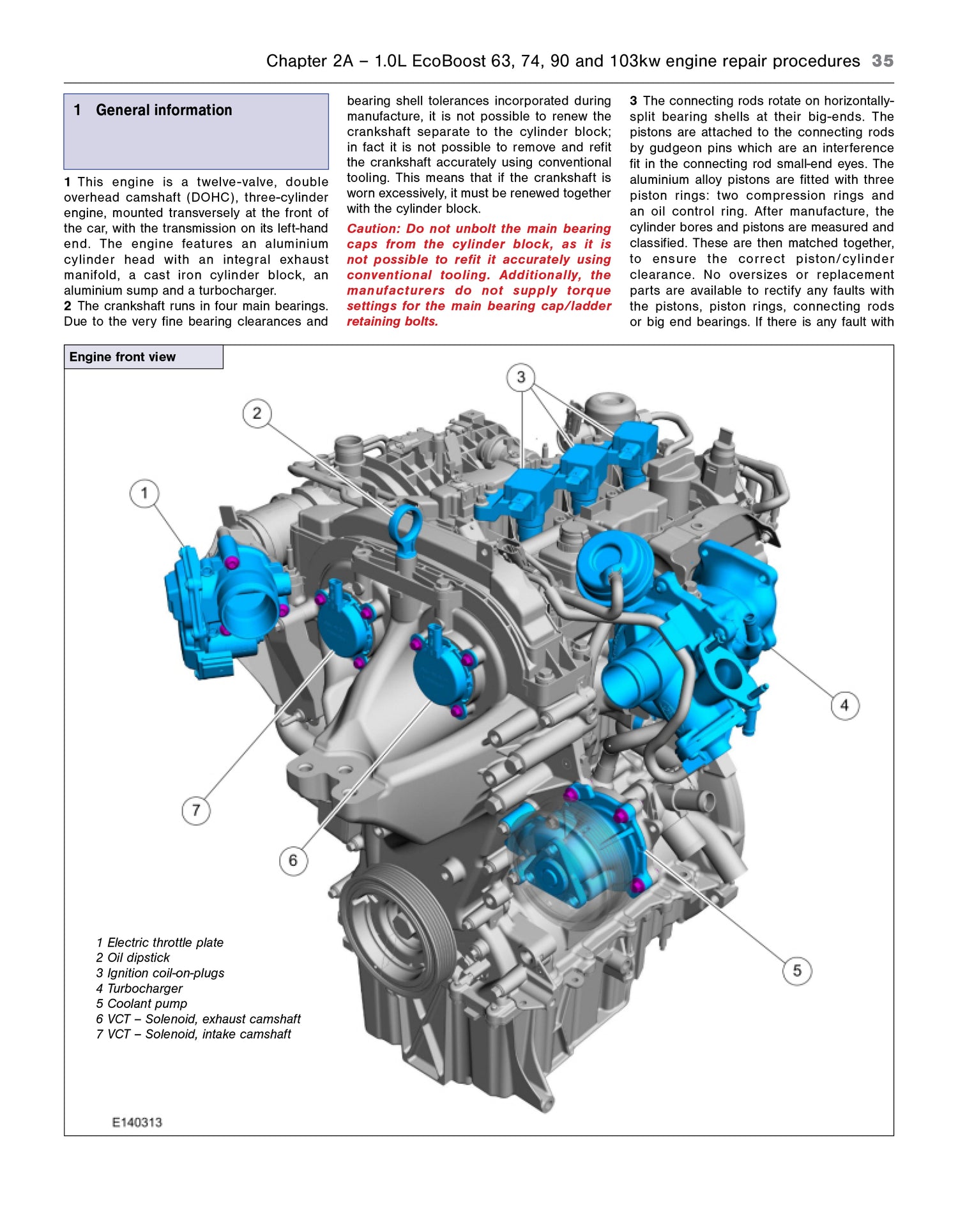 Chapter 2A – 1.0L EcoBoost 63, 74, 90 and 103kw engine repair procedures 35

1 General information

1 This engine is a twelve-valve, double overhead camshaft (DOHC), three-cylinder engine, mounted transversely at the front of the car, with the transmission on its left-hand end. The engine features an aluminium cylinder head with an integral exhaust manifold, a cast iron cylinder block, an aluminium sump and a turbocharger.
2 The crankshaft runs in four main bearings. Due to the very fine bearing clearances and bearing shell tolerances incorporated during manufacture, it is not possible to renew the crankshaft separate to the cylinder block; in fact it is not possible to remove and refit the crankshaft accurately using conventional tooling. This means that if the crankshaft is worn excessively, it must be renewed together with the cylinder block.

Caution: Do not unbolt the main bearing caps from the cylinder block, as it is not possible to refit it accurately using conventional tooling. Additionally, the manufacturers do not supply torque settings for the main bearing cap/ladder retaining bolts.

3 The connecting rods rotate on horizontally-split bearing shells at their big-ends. The pistons are attached to the connecting rods by gudgeon pins which are an interference fit in the connecting rod small-end eyes. The aluminium alloy pistons are fitted with three piston rings: two compression rings and an oil control ring. After manufacture, the cylinder bores and pistons are measured and classified. These are then matched together, to ensure the correct piston/cylinder clearance. No oversizes or replacement parts are available to rectify any faults with the pistons, piston rings, connecting rods or big end bearings. If there is any fault with

Engine front view

3
2
1
4
7
6
5

1 Electric throttle plate
2 Oil dipstick
3 Ignition coil-on-plugs
4 Turbocharger
5 Coolant pump
6 VCT – Solenoid, exhaust camshaft
7 VCT – Solenoid, intake camshaft

E140313