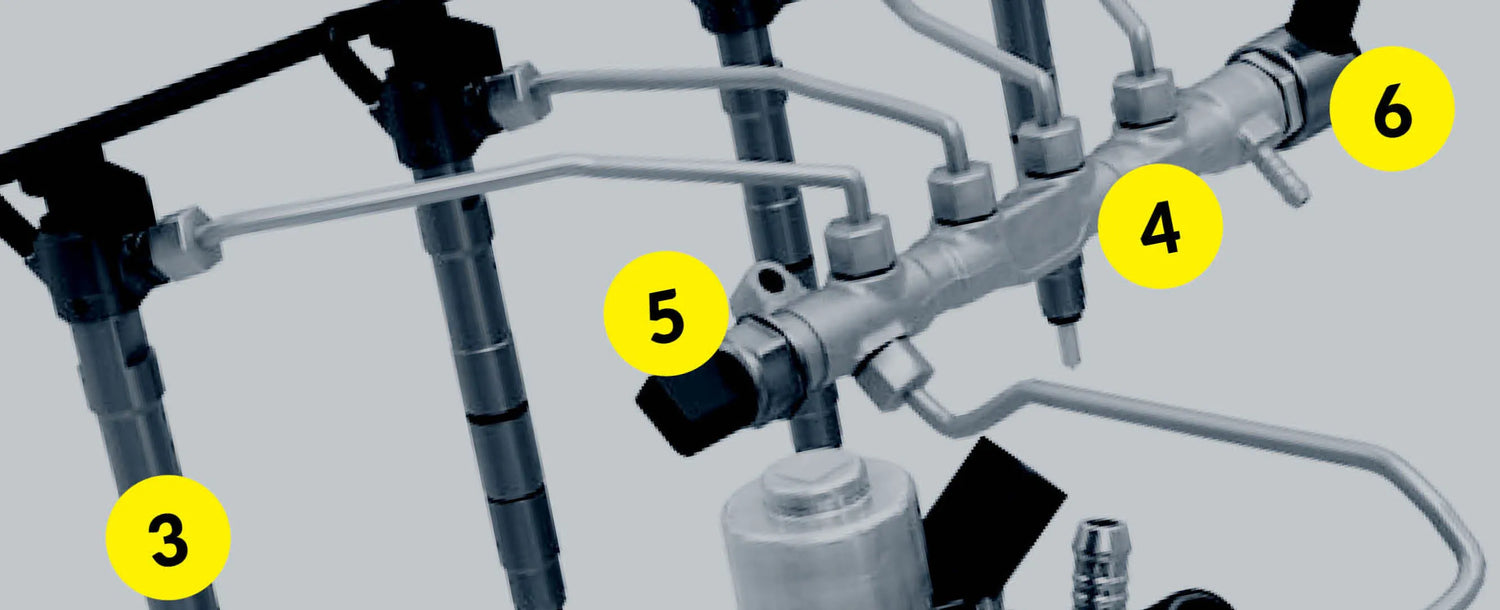 6
4
5
3